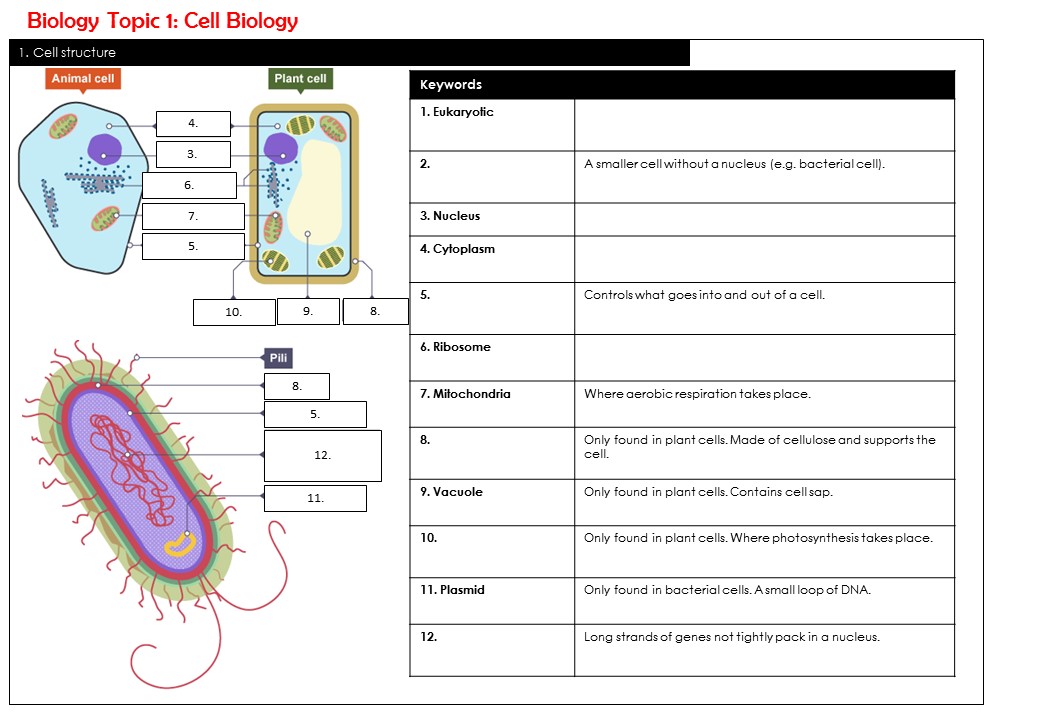 Biology Topic 1: Cell Biology

1. Cell structure

Animal cell

Plant cell

4.

3.

6.

7.

5.

10.

9.

8.

Pili

8.

5.

12.

11.

| Keywords | |
|---|---|
| 1. Eukaryotic | |
| 2. | A smaller cell without a nucleus (e.g. bacterial cell). |
| 3. Nucleus | |
| 4. Cytoplasm | |
| 5. | Controls what goes into and out of a cell. |
| 6. Ribosome | |
| 7. Mitochondria | Where aerobic respiration takes place. |
| 8. | Only found in plant cells. Made of cellulose and supports the cell. |
| 9. Vacuole | Only found in plant cells. Contains cell sap. |
| 10. | Only found in plant cells. Where photosynthesis takes place. |
| 11. Plasmid | Only found in bacterial cells. A small loop of DNA. |
| 12. | Long strands of genes not tightly pack in a nucleus. |