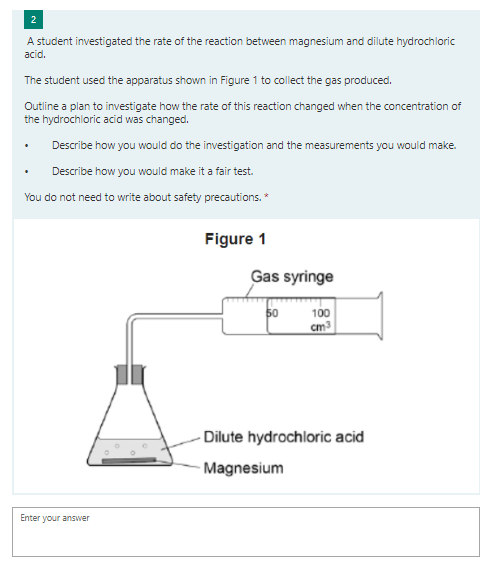 2

A student investigated the rate of the reaction between magnesium and dilute hydrochloric acid.

The student used the apparatus shown in Figure 1 to collect the gas produced.

Outline a plan to investigate how the rate of this reaction changed when the concentration of the hydrochloric acid was changed.

• Describe how you would do the investigation and the measurements you would make.

• Describe how you would make it a fair test.

You do not need to write about safety precautions. *

Figure 1

Gas syringe

50

100 $cm^3$

Dilute hydrochloric acid

Magnesium

Enter your answer